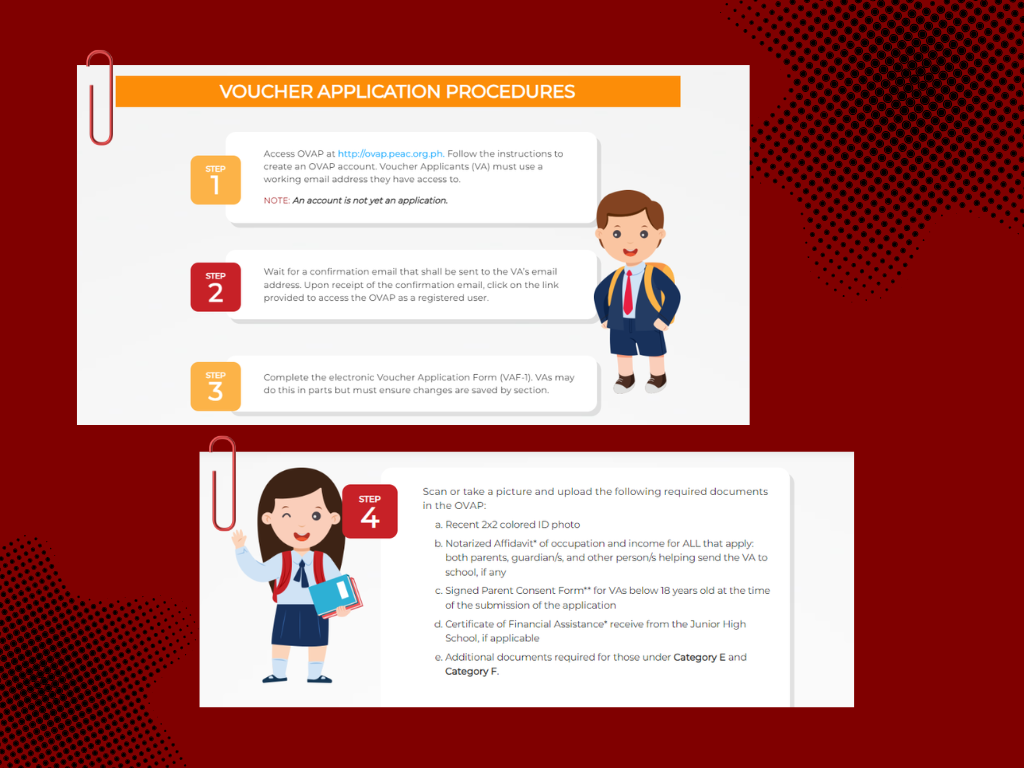 VOUCHER APPLICATION PROCEDURES

STEP 1

Access OVAP at http://ovap.peac.org.ph. Follow the instructions to create an OVAP account. Voucher Applicants (VA) must use a working email address they have access to.

NOTE: An account is not yet an application.

STEP 2

Wait for a confirmation email that shall be sent to the VA's email address. Upon receipt of the confirmation email, click on the link provided to access the OVAP as a registered user.

STEP 3

Complete the electronic Voucher Application Form (VAF-1). VAs may do this in parts but must ensure changes are saved by section.

STEP 4

Scan or take a picture and upload the following required documents in the OVAP:

a. Recent 2x2 colored ID photo

b. Notarized Affidavit* of occupation and income for ALL that apply: both parents, guardian/s, and other person/s helping send the VA to school, if any

c. Signed Parent Consent Form** for VAs below 18 years old at the time of the submission of the application

d. Certificate of Financial Assistance* receive from the Junior High School, if applicable

e. Additional documents required for those under Category E and Category F.