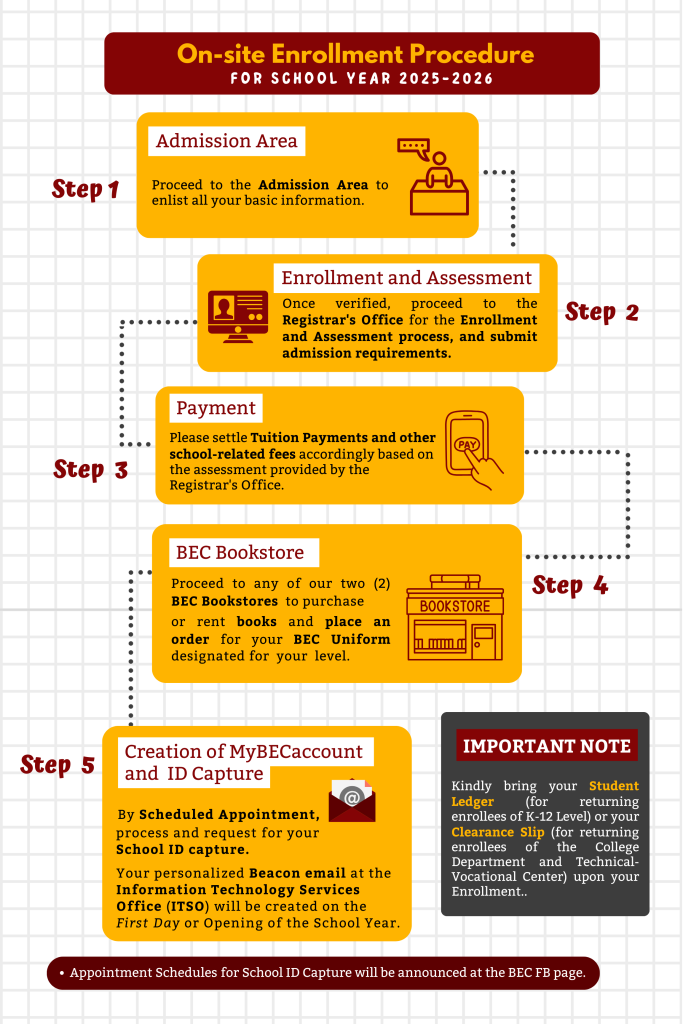 On-site Enrollment Procedure
FOR SCHOOL YEAR 2025-2026

Step 1

Admission Area

Proceed to the Admission Area to enlist all your basic information.

Step 2

Enrollment and Assessment

Once verified, proceed to the Registrar's Office for the Enrollment and Assessment process, and submit admission requirements.

Step 3

Payment

Please settle Tuition Payments and other school-related fees accordingly based on the assessment provided by the Registrar's Office.

PAY

Step 4

BEC Bookstore

Proceed to any of our two (2) BEC Bookstores to purchase or rent books and place an order for your BEC Uniform designated for your level.

BOOKSTORE

Step 5

Creation of MyBECaccount and ID Capture

By Scheduled Appointment, process and request for your School ID capture.

Your personalized Beacon email at the Information Technology Services Office (ITSO) will be created on the First Day or Opening of the School Year.

IMPORTANT NOTE

Kindly bring your Student Ledger (for returning enrollees of K-12 Level) or your Clearance Slip (for returning enrollees of the College Department and Technical-Vocational Center) upon your Enrollment..

• Appointment Schedules for School ID Capture will be announced at the BEC FB page.